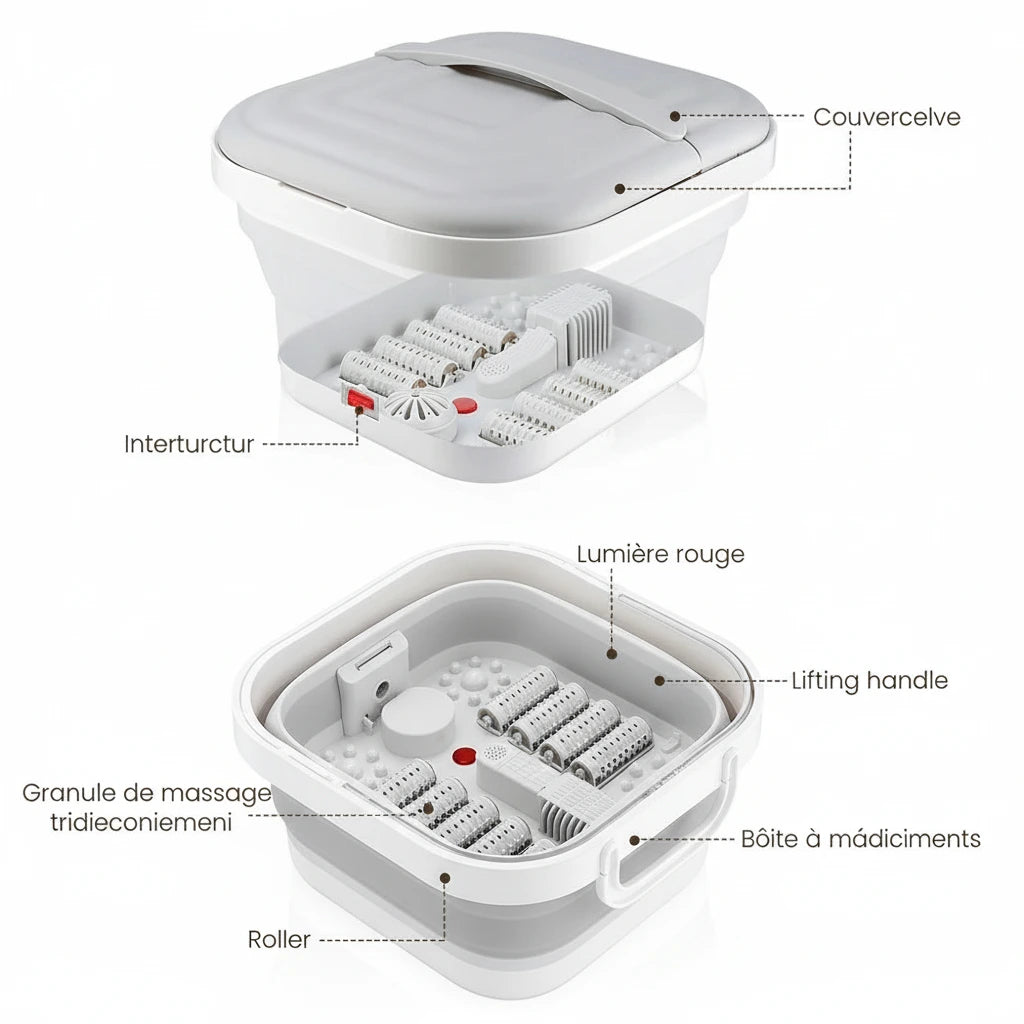 Couvercelve

Interturctur

Lumière rouge

Lifting handle

Granule de massage tridieconiemeni

Bôite à mádiciments

Roller