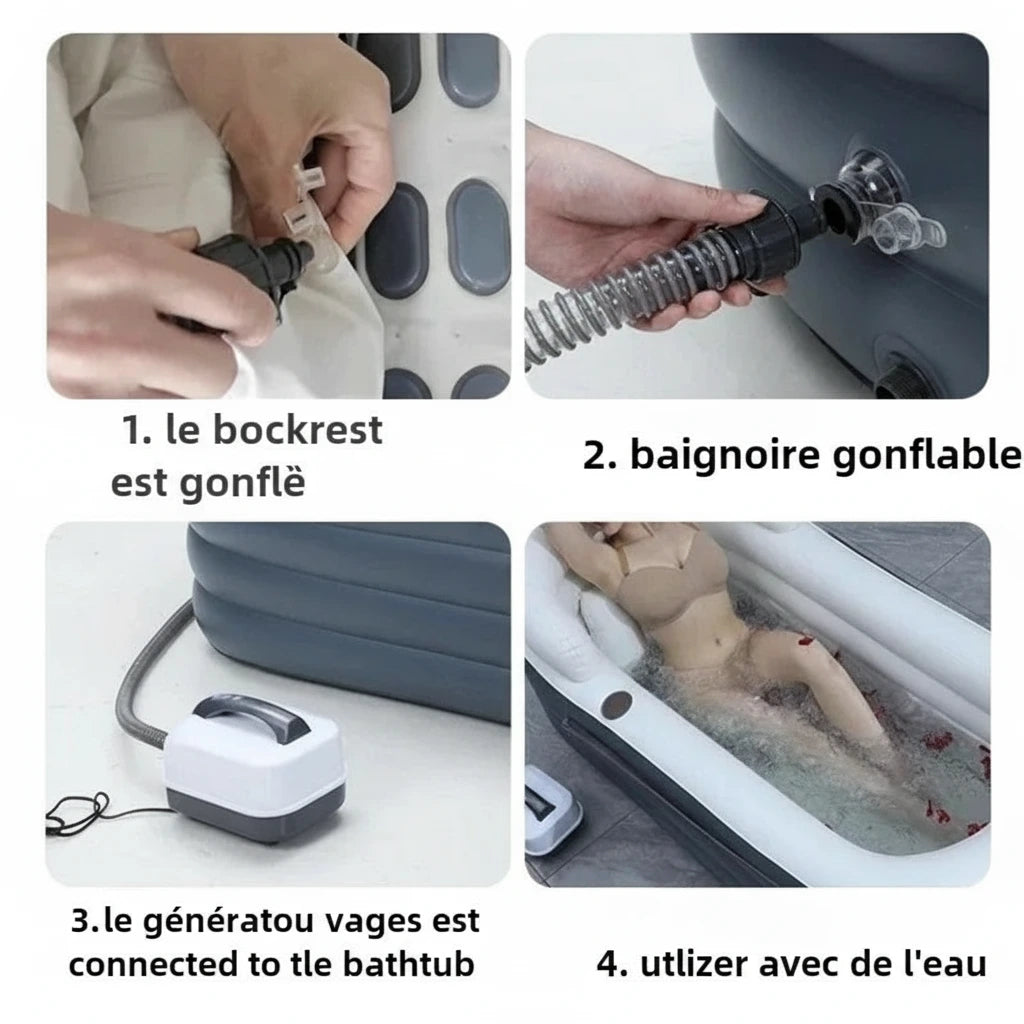 1. le bockrest est gonflë

2. baignoire gonflable

3.le génératou vages est connected to tle bathtub

4. utlizer avec de l'eau